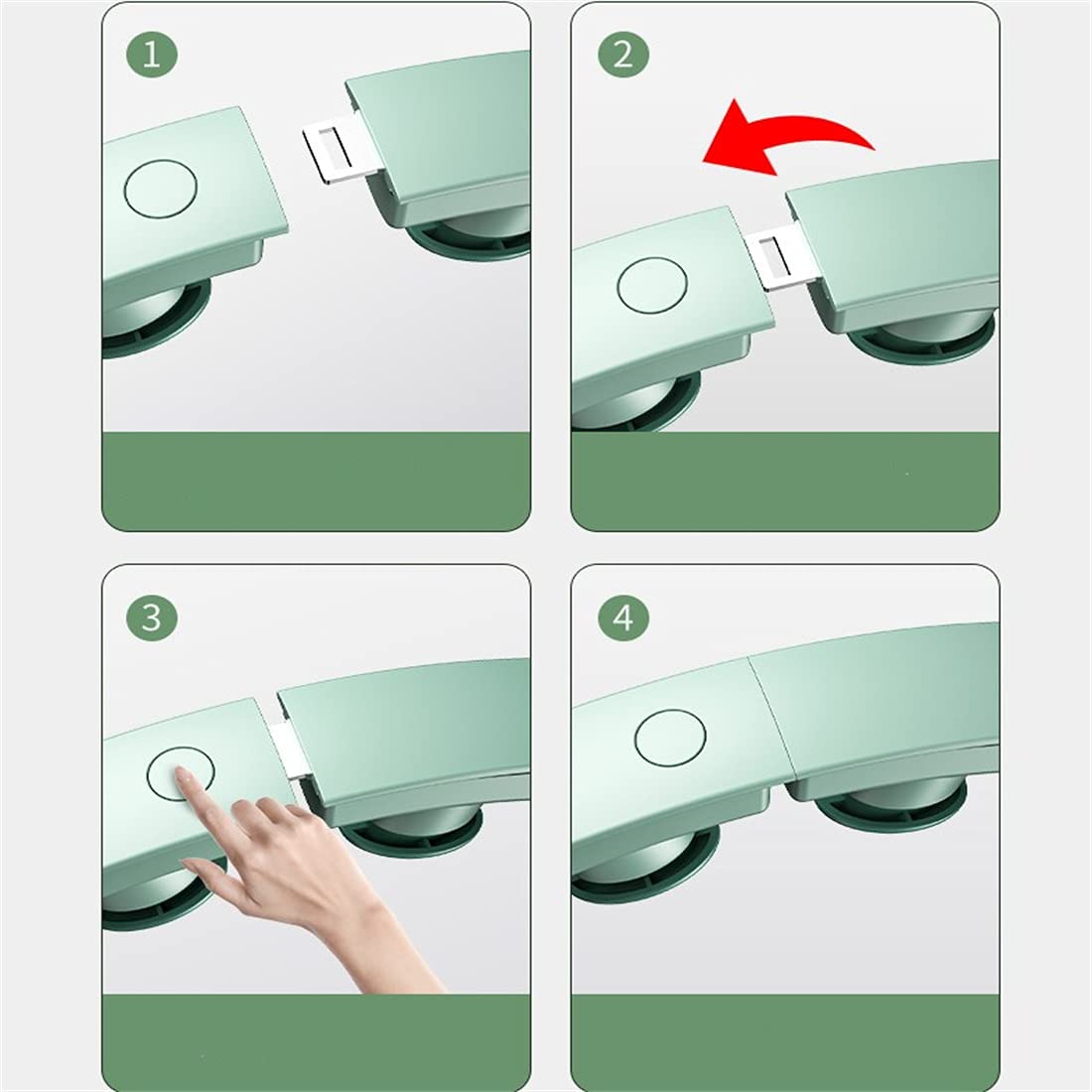 1

2

3

4