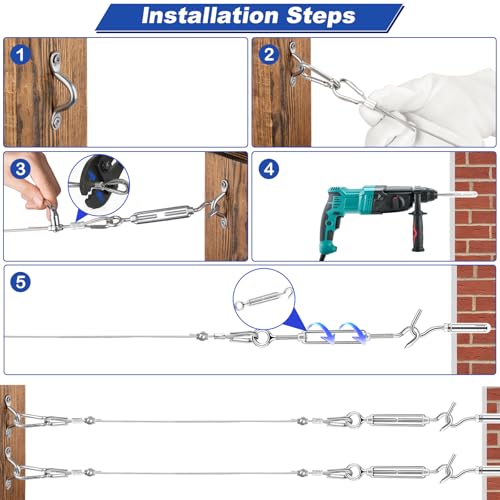 Installation Steps

1

2

3

4

5