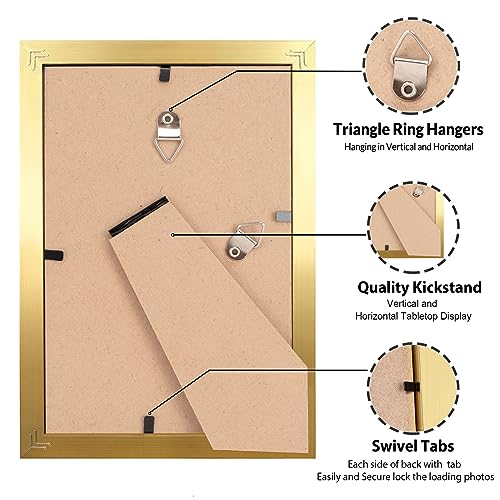 Triangle Ring Hangers
Hanging in Vertical and Horizontal

Quality Kickstand
Vertical and Horizontal Tabletop Display

Swivel Tabs
Each side of back with tab
Easily and Secure lock the loading photos