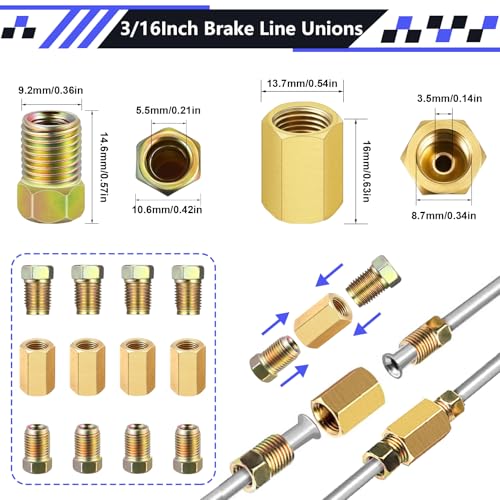 3/16Inch Brake Line Unions

9.2mm/0.36in
14.6mm/0.57in
5.5mm/0.21in
10.6mm/0.42in
13.7mm/0.54in
16mm/0.63in
3.5mm/0.14in
8.7mm/0.34in