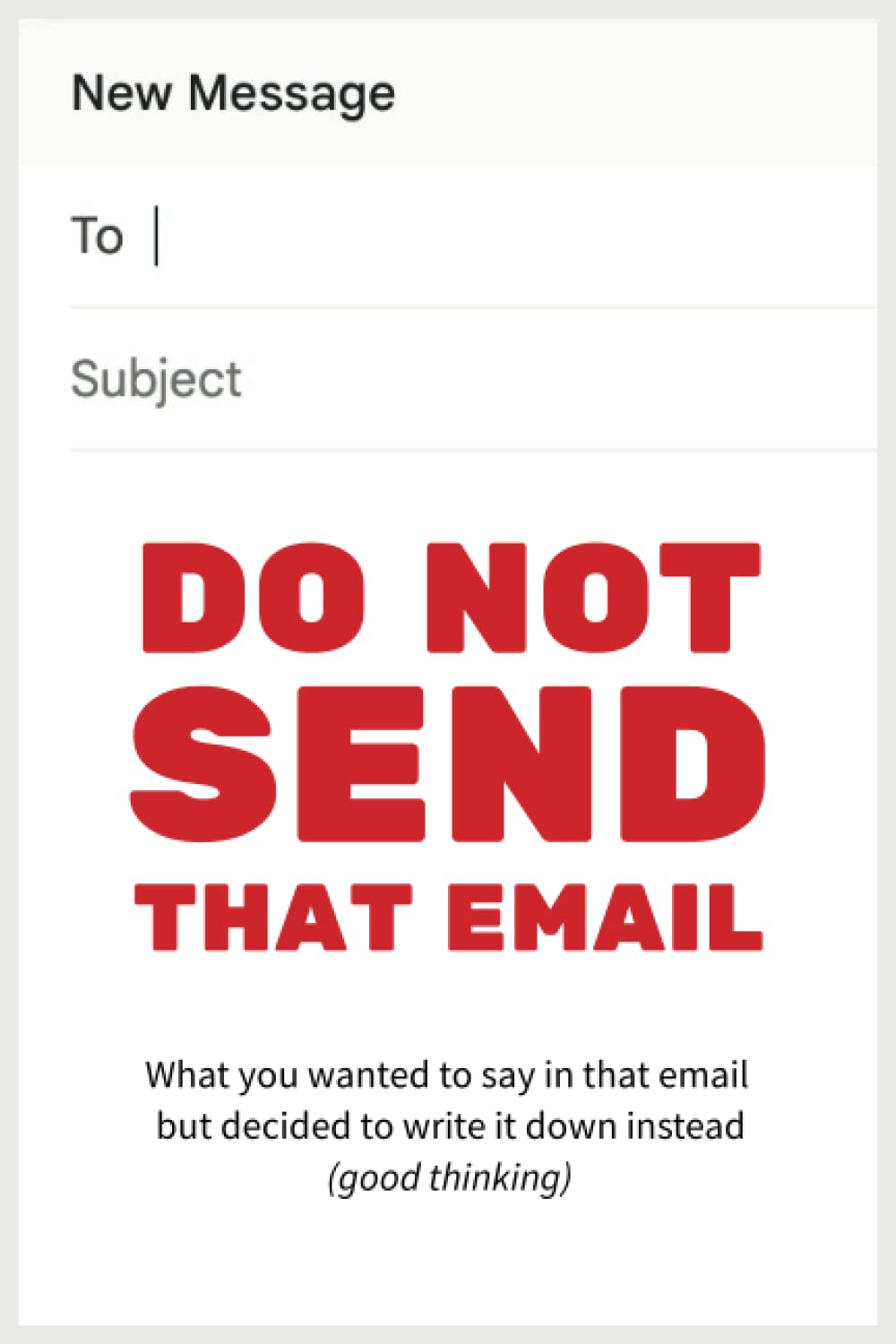 New Message

To

Subject

DO NOT SEND THAT EMAIL

What you wanted to say in that email but decided to write it down instead (good thinking)