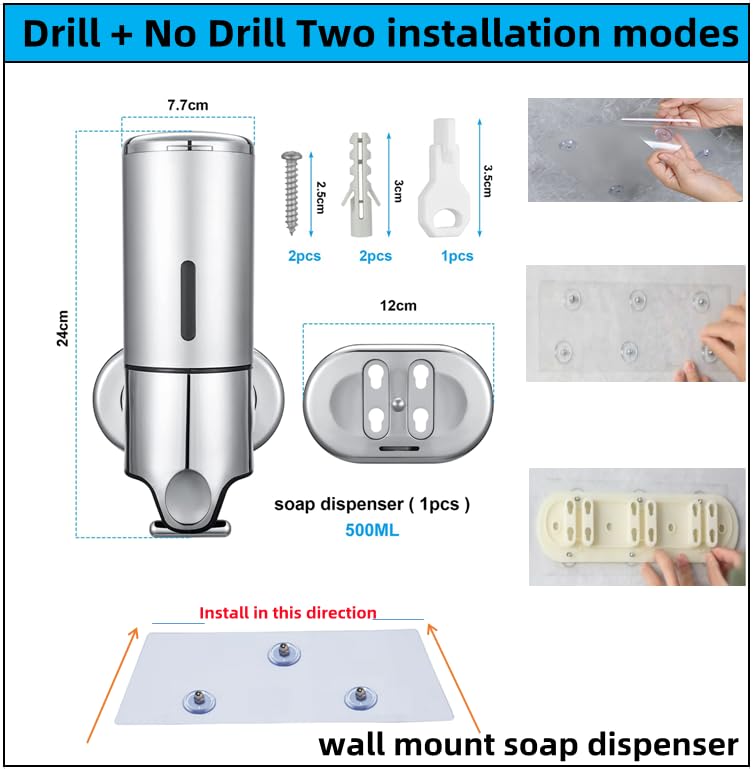 Drill + No Drill Two installation modes

7.7cm

24cm

2.5cm

3cm

3.5cm

2pcs

2pcs

1pcs

12cm

soap dispenser ( 1pcs )

500ML

Install in this direction

wall mount soap dispenser