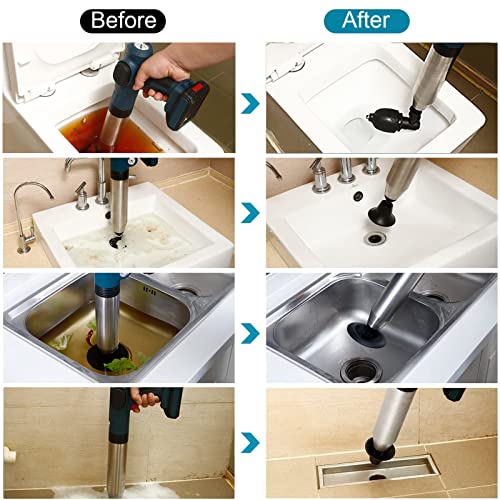 Before

After