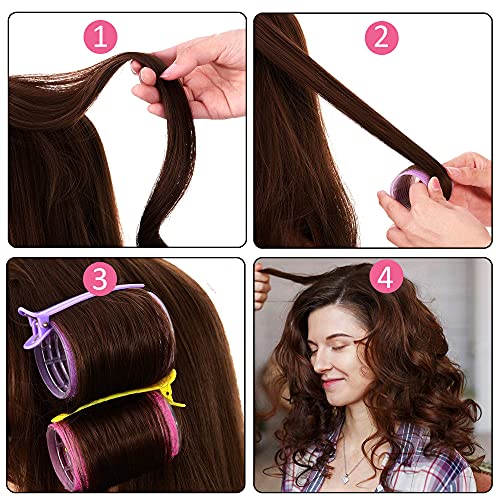 1

2

3

4