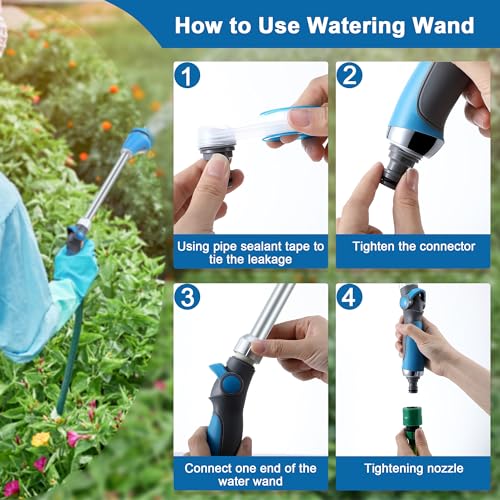 How to Use Watering Wand

1

Using pipe sealant tape to tie the leakage

2

Tighten the connector

3

Connect one end of the water wand

4

Tightening nozzle