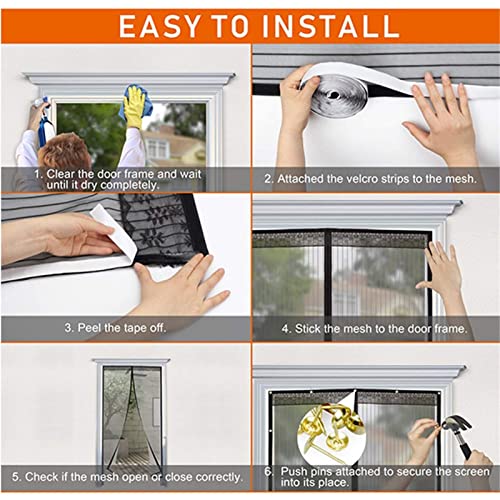 EASY TO INSTALL

1. Clear the door frame and wait until it dry completely.

2. Attached the velcro strips to the mesh.

3. Peel the tape off.

4. Stick the mesh to the door frame.

5. Check if the mesh open or close correctly.

6. Push pins attached to secure the screen into its place.