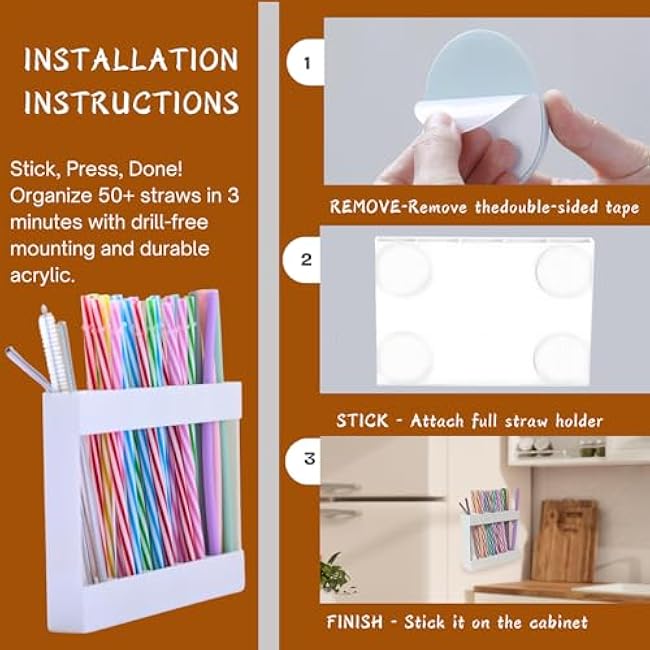 INSTALLATION INSTRUCTIONS

Stick, Press, Done! Organize 50+ straws in 3 minutes with drill-free mounting and durable acrylic.

1

REMOVE-Remove thedouble-sided tape

2

STICK - Attach full straw holder

3

FINISH - Stick it on the cabinet