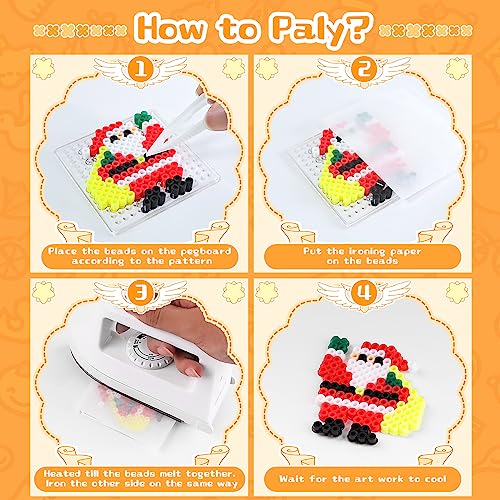 How to Paly?

1

Place the beads on the pegboard according to the pattern

2

Put the ironing paper on the beads

3

Heated till the beads melt together. Iron the other side on the same way

4

Wait for the art work to cool