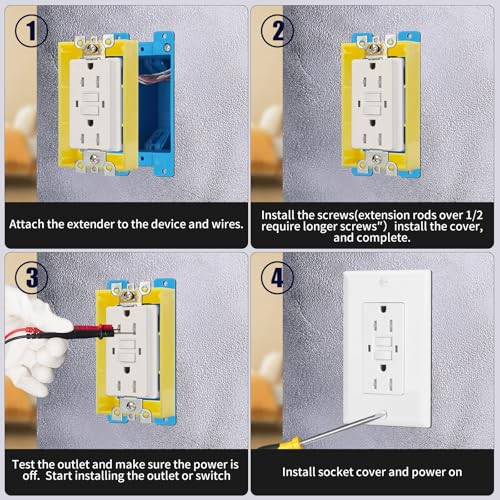 1

Attach the extender to the device and wires.

2

Install the screws(extension rods over 1/2 require longer screws")  install the cover, and complete.

3

Test the outlet and make sure the power is off.  Start installing the outlet or switch

4

Install socket cover and power on