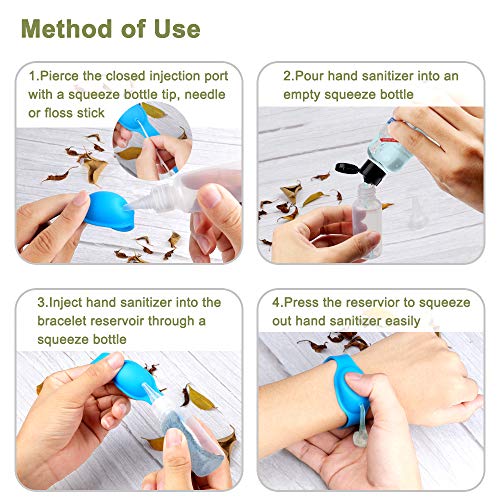 Method of Use

1.Pierce the closed injection port with a squeeze bottle tip, needle or floss stick

2.Pour hand sanitizer into an empty squeeze bottle

3.Inject hand sanitizer into the bracelet reservoir through a squeeze bottle

4.Press the reservior to squeeze out hand sanitizer easily