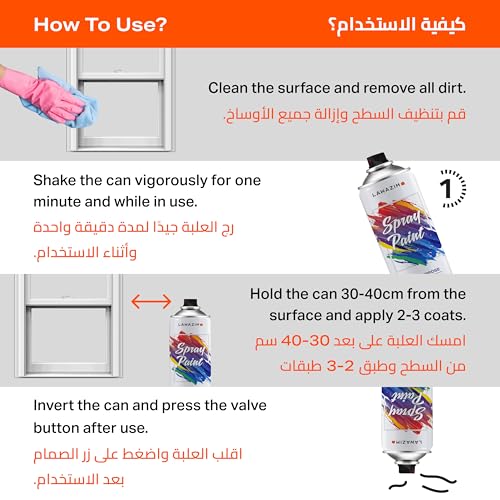 How To Use?

كيفية الاستخدام؟

Clean the surface and remove all dirt.

قم بتنظيف السطح وإزالة جميع الأوساخ.

Shake the can vigorously for one minute and while in use.

رج العلبة جيدًا لمدة دقيقة واحدة وأثناء الاستخدام.

LAWAZIM

Spray Paint

1

Hold the can 30-40cm from the surface and apply 2-3 coats.

امسك العلبة على بعد 30-40 سم من السطح وطبق 2-3 طبقات

LAWAZIM

Spray Paint

Invert the can and press the valve button after use.

اقلب العلبة واضغط على زر الصمام بعد الاستخدام.

Spray Paint

LAWAZIM