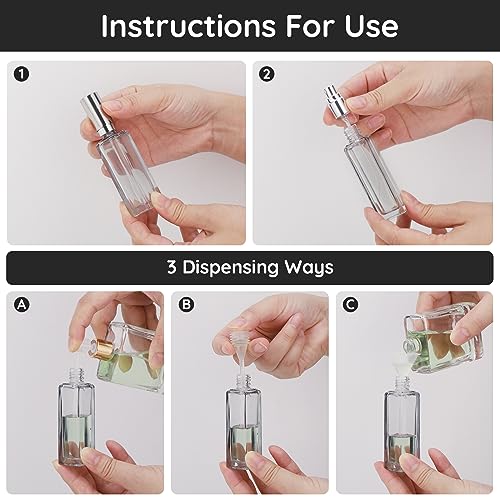 Instructions For Use

1

2

3 Dispensing Ways

A

B

C