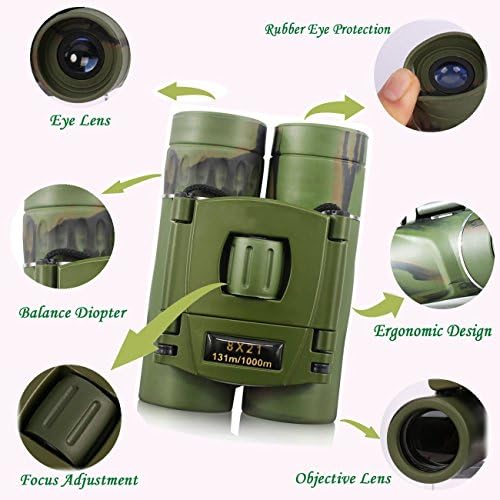 Rubber Eye Protection

Eye Lens

Balance Diopter

Ergonomic Design

8X21
131m/1000m

Focus Adjustment

Objective Lens