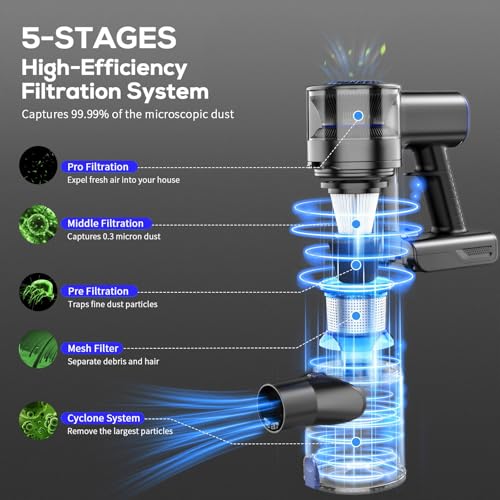 5-STAGES
High-Efficiency Filtration System
Captures 99.99% of the microscopic dust

Pro Filtration
Expel fresh air into your house

Middle Filtration
Captures 0.3 micron dust

Pre Filtration
Traps fine dust particles

Mesh Filter
Separate debris and hair

Cyclone System
Remove the largest particles