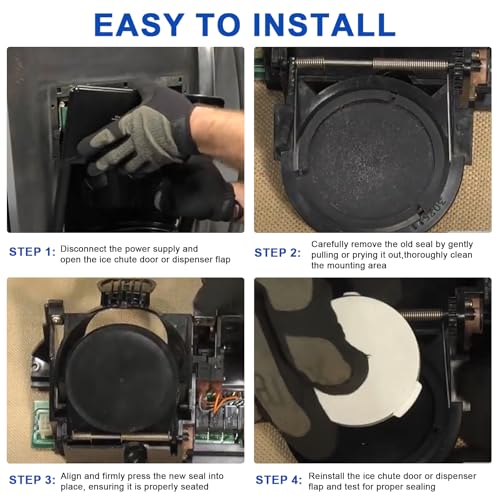 EASY TO INSTALL

STEP 1: Disconnect the power supply and open the ice chute door or dispenser flap

STEP 2: Carefully remove the old seal by gently pulling or prying it out,thoroughly clean the mounting area

STEP 3: Align and firmly press the new seal into place, ensuring it is properly seated

STEP 4: Reinstall the ice chute door or dispenser flap and test for proper sealing