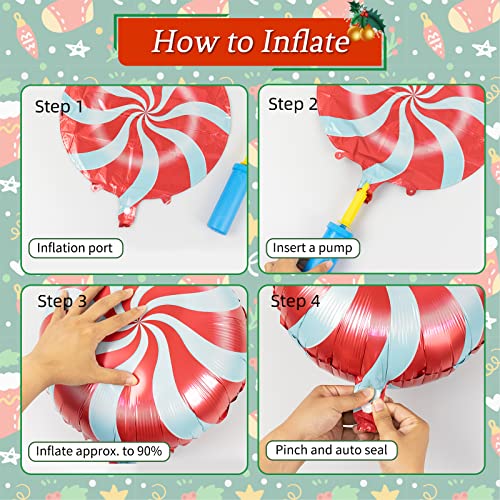 How to Inflate

Step 1

Inflation port

Step 2

Insert a pump

Step 3

Inflate approx. to 90%

Step 4

Pinch and auto seal