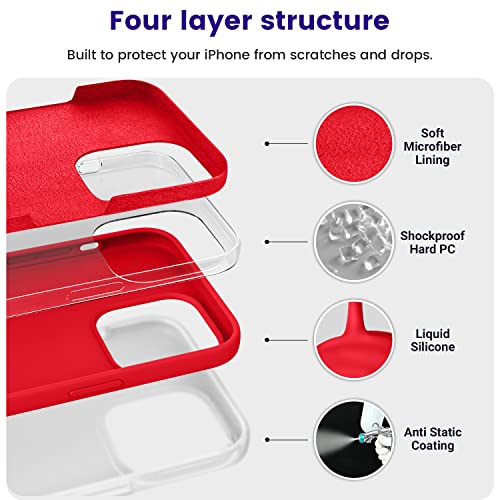 Four layer structure

Built to protect your iPhone from scratches and drops.

Soft Microfiber Lining

Shockproof Hard PC

Liquid Silicone

Anti Static Coating