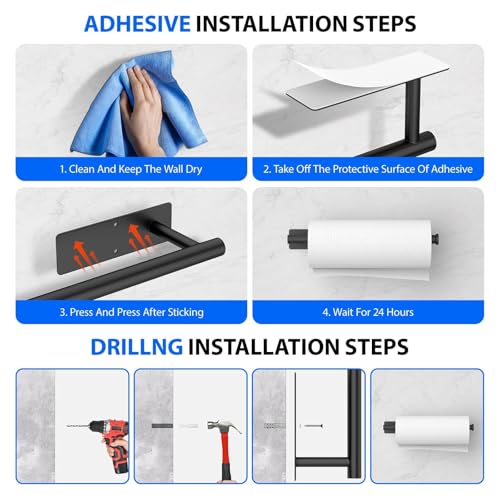 ADHESIVE INSTALLATION STEPS

1. Clean And Keep The Wall Dry

2. Take Off The Protective Surface Of Adhesive

3. Press And Press After Sticking

4. Wait For 24 Hours

DRILLNG INSTALLATION STEPS