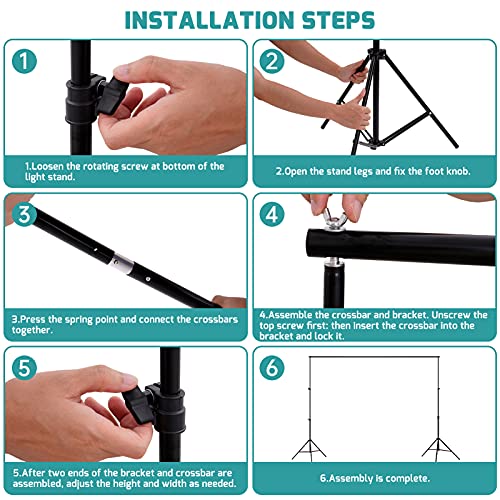 INSTALLATION STEPS

1

1.Loosen the rotating screw at bottom of the light stand.

2

2.Open the stand legs and fix the foot knob.

3

3.Press the spring point and connect the crossbars together.

4

4.Assemble the crossbar and bracket. Unscrew the top screw first: then insert the crossbar into the bracket and lock it.

5

5.After two ends of the bracket and crossbar are assembled, adjust the height and width as needed.

6

6.Assembly is complete.