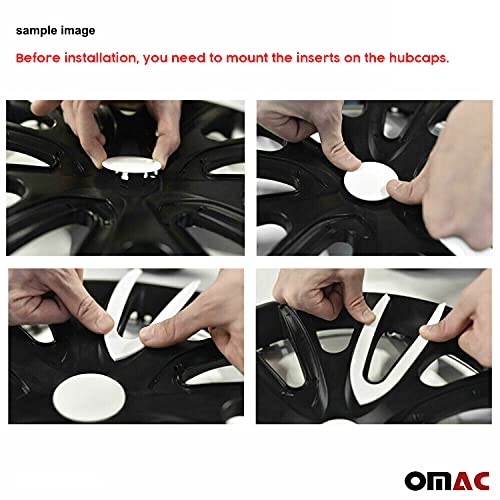 sample image

Before installation, you need to mount the inserts on the hubcaps.

OMAC