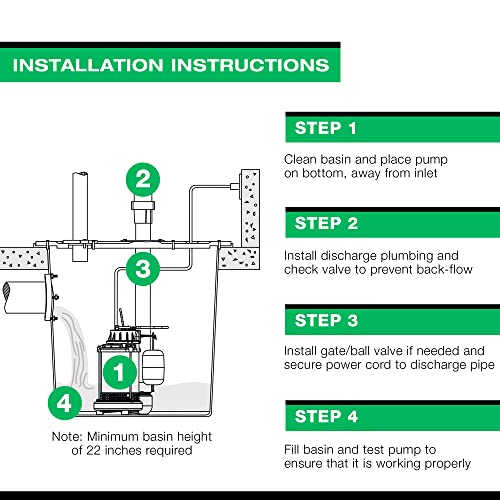 INSTALLATION INSTRUCTIONS

2

3

1

4

Note: Minimum basin height of 22 inches required

STEP 1

Clean basin and place pump on bottom, away from inlet

STEP 2

Install discharge plumbing and check valve to prevent back-flow

STEP 3

Install gate/ball valve if needed and secure power cord to discharge pipe

STEP 4

Fill basin and test pump to ensure that it is working properly