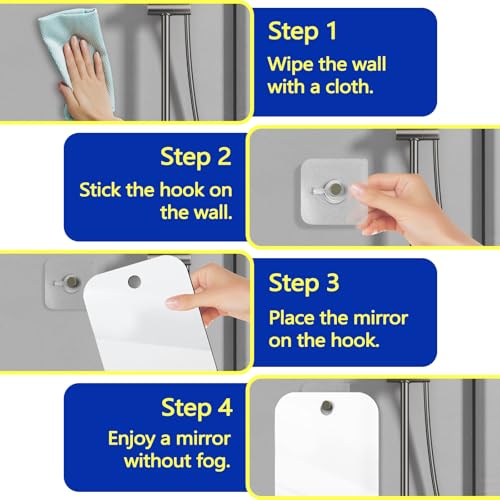 Step 1
Wipe the wall with a cloth.

Step 2
Stick the hook on the wall.

Step 3
Place the mirror on the hook.

Step 4
Enjoy a mirror without fog.