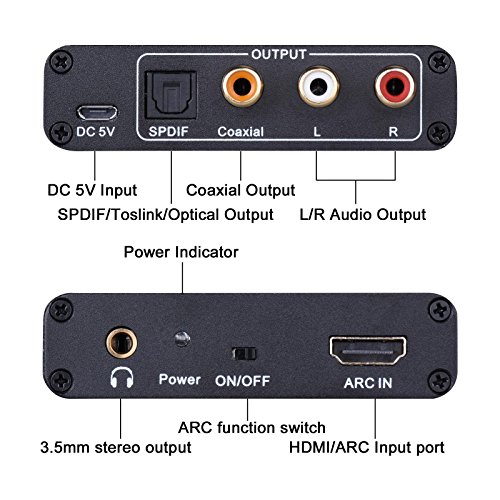 OUTPUT

DC 5V

SPDIF

Coaxial

L

R

DC 5V Input

Coaxial Output

SPDIF/Toslink/Optical Output

L/R Audio Output

Power Indicator

Power

ON/OFF

ARC IN

ARC function switch

3.5mm stereo output

HDMI/ARC Input port