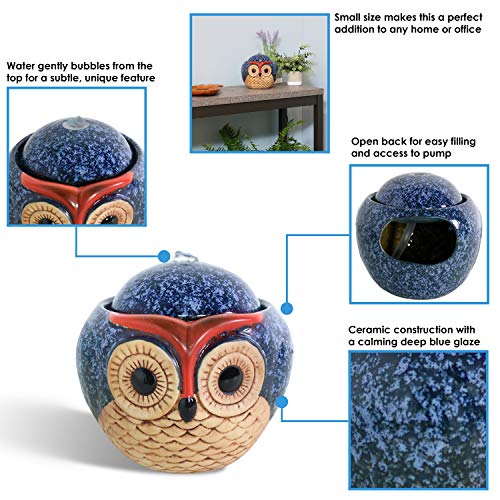 Water gently bubbles from the top for a subtle, unique feature

Small size makes this a perfect addition to any home or office

Open back for easy filling and access to pump

Ceramic construction with a calming deep blue glaze