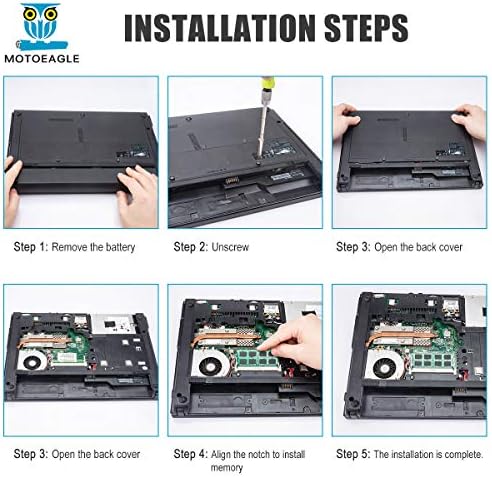 MOTOEAGLE

INSTALLATION STEPS

Step 1: Remove the battery

Step 2: Unscrew

Step 3: Open the back cover

Step 3: Open the back cover

Step 4: Align the notch to install memory

Step 5: The installation is complete.