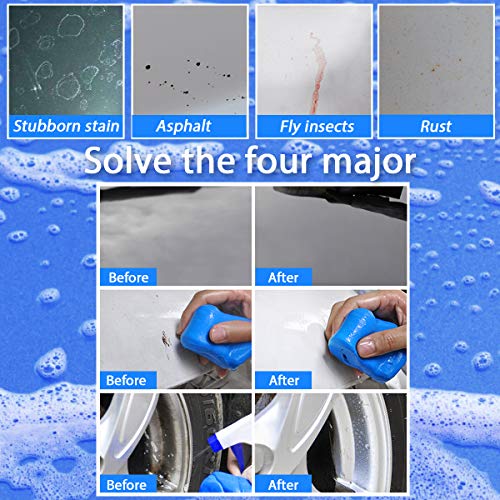 Stubborn stain
Asphalt
Fly insects
Rust

Solve the four major

Before
After
Before
After
Before
After