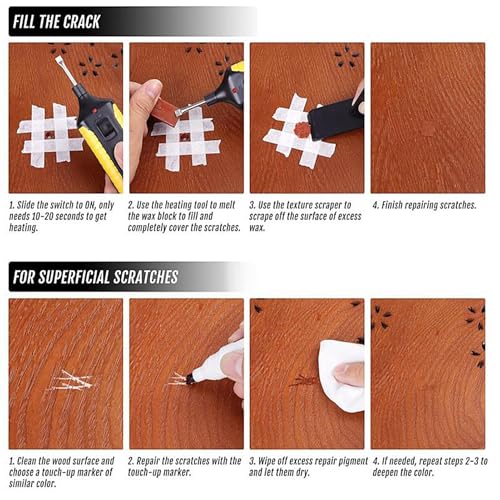 FILL THE CRACK

1. Slide the switch to ON, only needs 10-20 seconds to get heating.

2. Use the heating tool to melt the wax block to fill and completely cover the scratches.

3. Use the texture scraper to scrape off the surface of excess wax.

4. Finish repairing scratches.

FOR SUPERFICIAL SCRATCHES

1. Clean the wood surface and choose a touch-up marker of similar color.

2. Repair the scratches with the touch-up marker.

3. Wipe off excess repair pigment and let them dry.

4. If needed, repeat steps 2-3 to deepen the color.