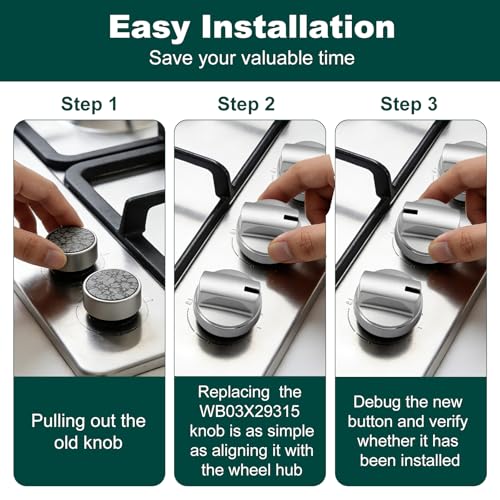 Easy Installation
Save your valuable time

Step 1

Pulling out the old knob

Step 2

Replacing the WB03X29315 knob is as simple as aligning it with the wheel hub

Step 3

Debug the new button and verify whether it has been installed