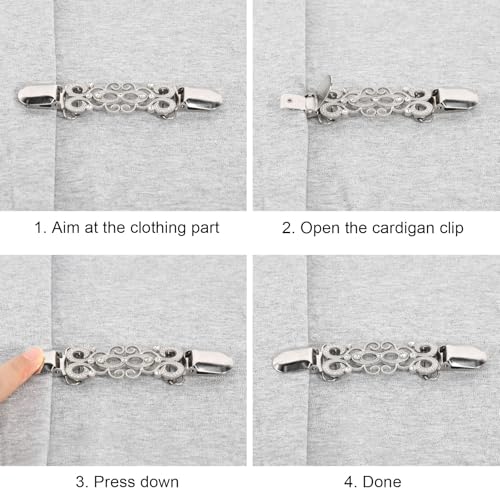 1. Aim at the clothing part

2. Open the cardigan clip

3. Press down

4. Done