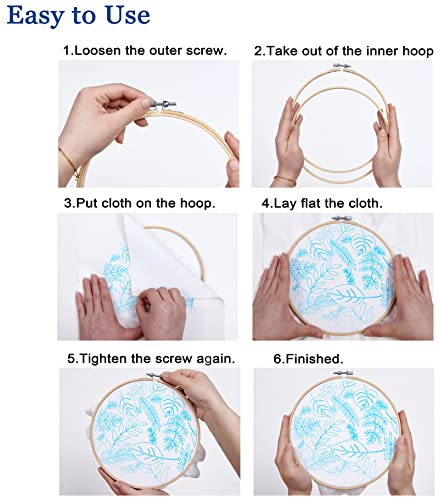 Easy to Use

1.Loosen the outer screw.

2.Take out of the inner hoop

3.Put cloth on the hoop.

4.Lay flat the cloth.

5.Tighten the screw again.

6.Finished.