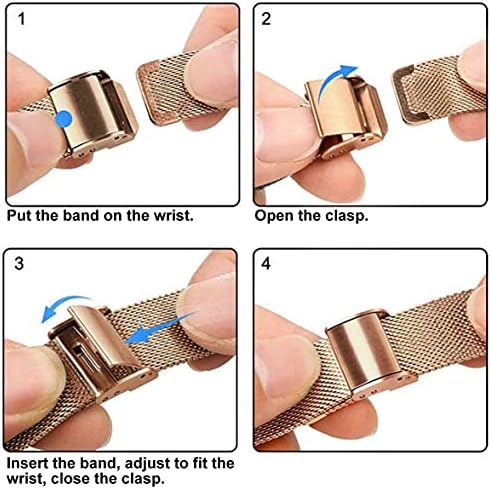 1

Put the band on the wrist.

2

Open the clasp.

3

Insert the band, adjust to fit the wrist, close the clasp.

4