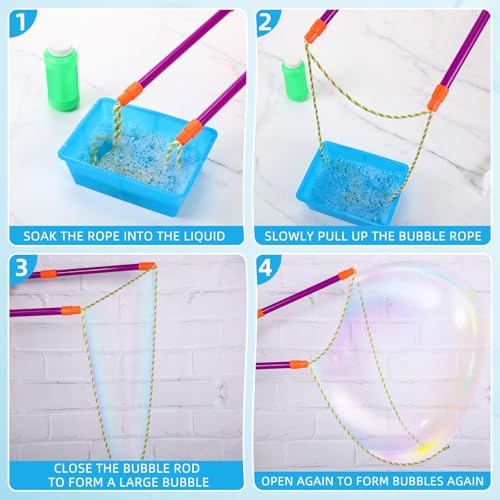 1
SOAK THE ROPE INTO THE LIQUID

2
SLOWLY PULL UP THE BUBBLE ROPE

3
CLOSE THE BUBBLE ROD TO FORM A LARGE BUBBLE

4
OPEN AGAIN TO FORM BUBBLES AGAIN