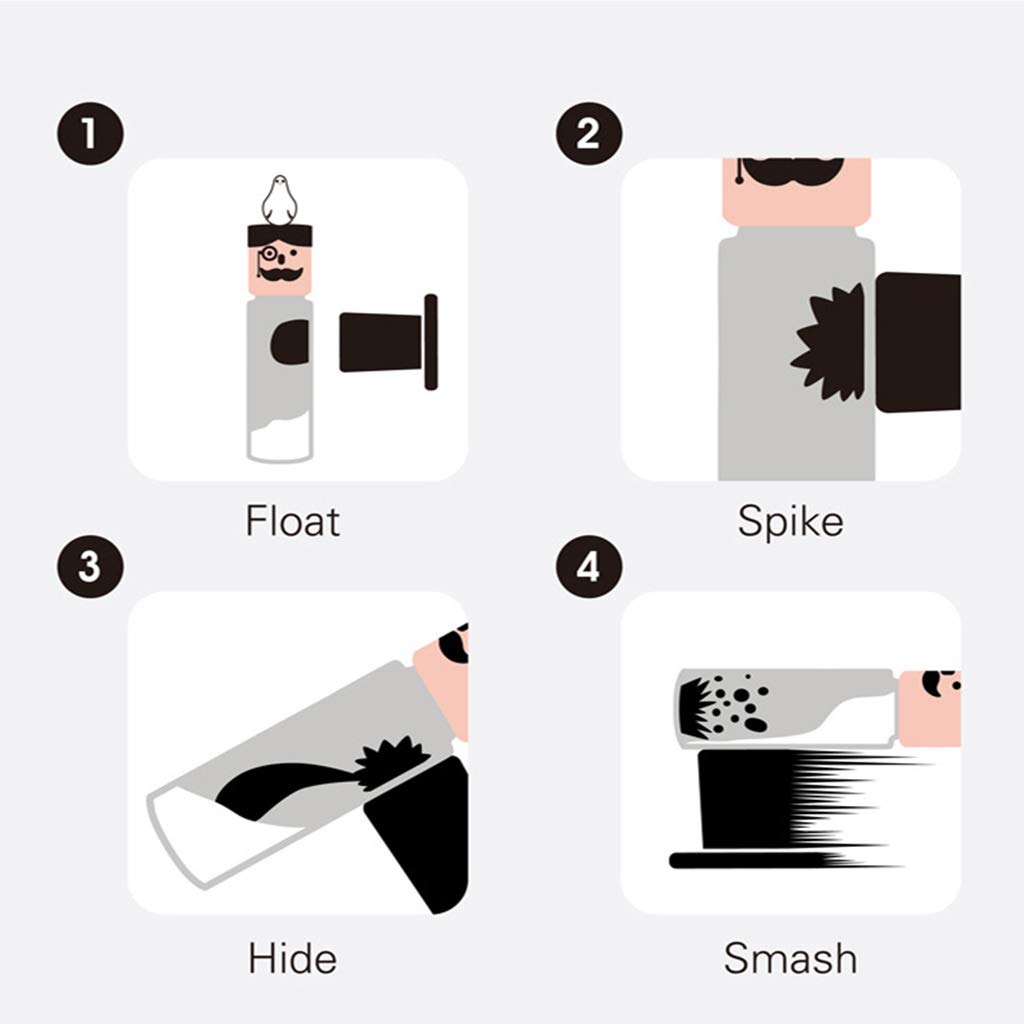 1
Float

2
Spike

3
Hide

4
Smash