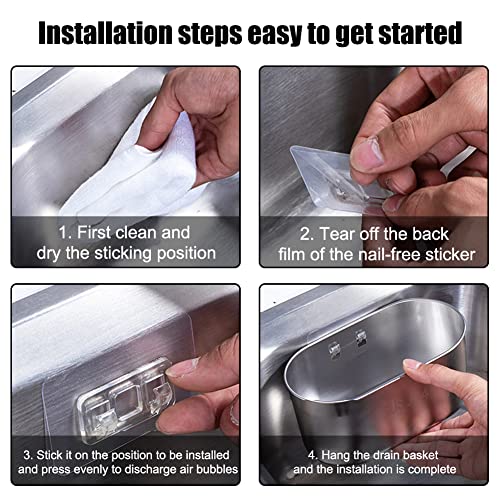 Installation steps easy to get started

1. First clean and dry the sticking position

2. Tear off the back film of the nail-free sticker

3. Stick it on the position to be installed and press evenly to discharge air bubbles

4. Hang the drain basket and the installation is complete