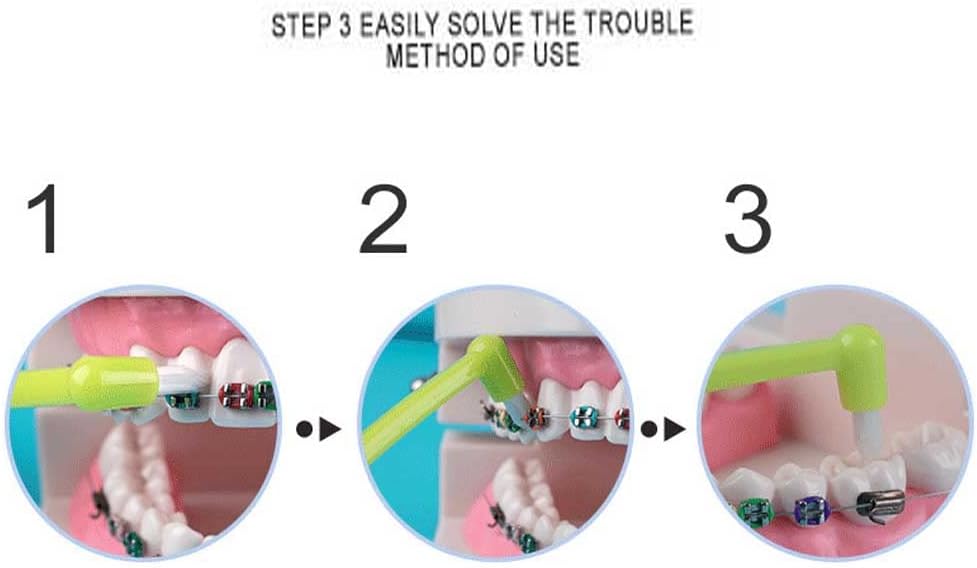 STEP 3 EASILY SOLVE THE TROUBLE
METHOD OF USE

1

2

3