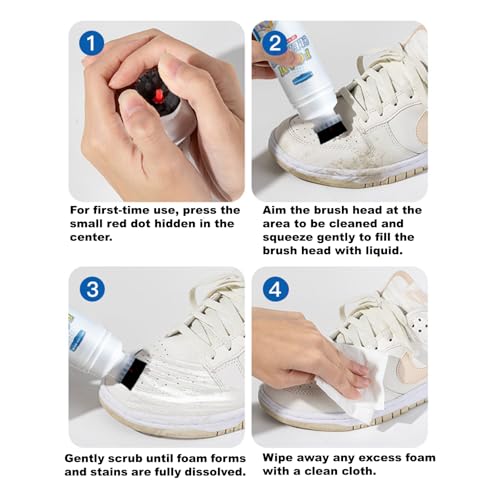 1

For first-time use, press the small red dot hidden in the center.

2

Aim the brush head at the area to be cleaned and squeeze gently to fill the brush head with liquid.

3

Gently scrub until foam forms and stains are fully dissolved.

4

Wipe away any excess foam with a clean cloth.