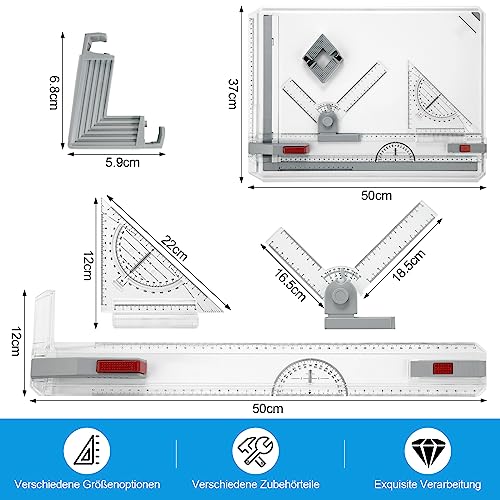 6.8cm

5.9cm

37cm

50cm

12cm

22cm

16.5cm

18.5cm

12cm

50cm

Verschiedene Größenoptionen

Verschiedene Zubehörteile

Exquisite Verarbeitung