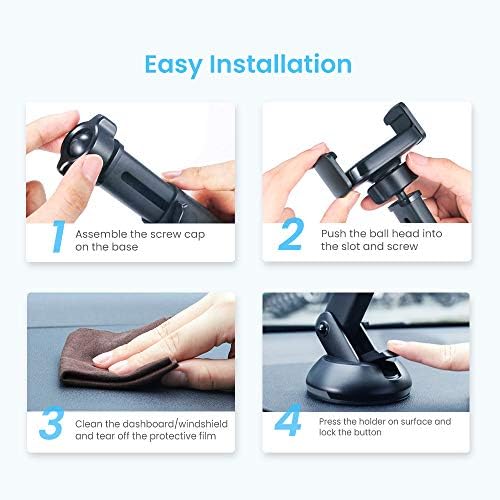 Easy Installation

1 Assemble the screw cap on the base

2 Push the ball head into the slot and screw

3 Clean the dashboard/windshield and tear off the protective film

4 Press the holder on surface and lock the button