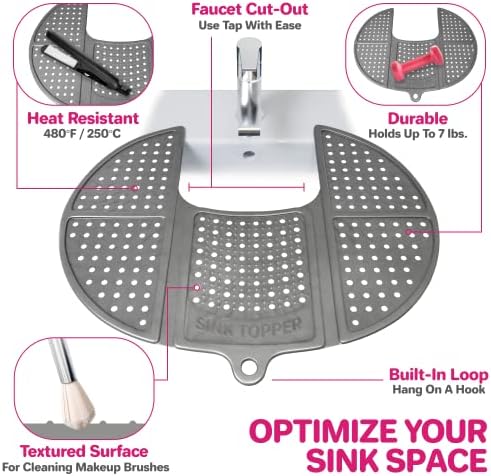 Faucet Cut-Out
Use Tap With Ease

Heat Resistant
480°F / 250°C

Durable
Holds Up To 7 lbs.

SINK TOPPER

Built-In Loop
Hang On A Hook

Textured Surface
For Cleaning Makeup Brushes

OPTIMIZE YOUR SINK SPACE