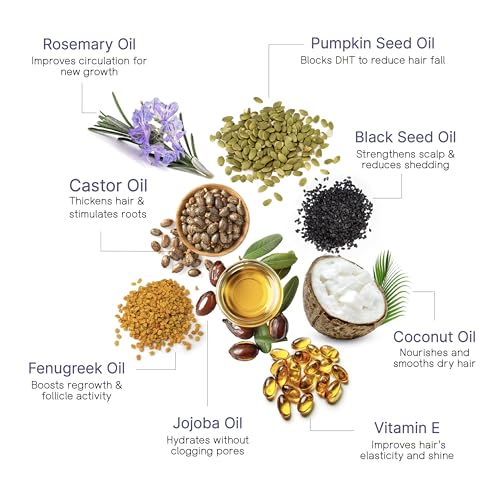 Rosemary Oil
Improves circulation for new growth

Pumpkin Seed Oil
Blocks DHT to reduce hair fall

Black Seed Oil
Strengthens scalp & reduces shedding

Castor Oil
Thickens hair & stimulates roots

Coconut Oil
Nourishes and smooths dry hair

Fenugreek Oil
Boosts regrowth & follicle activity

Jojoba Oil
Hydrates without clogging pores

Vitamin E
Improves hair's elasticity and shine