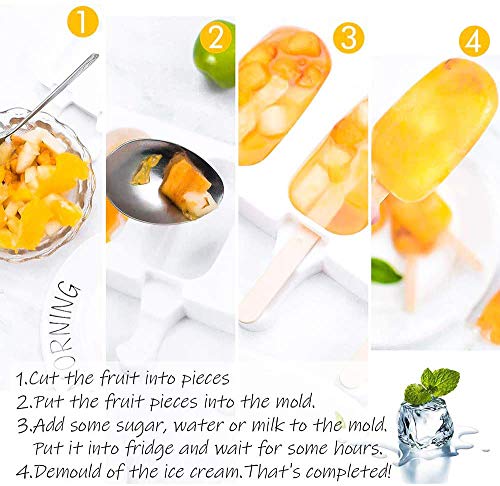 1

2

3

4

ORNING

1.Cut the fruit into pieces
2.Put the fruit pieces into the mold.
3.Add some sugar, water or milk to the mold. Put it into fridge and wait for some hours.
4.Demould of the ice cream.That's completed!