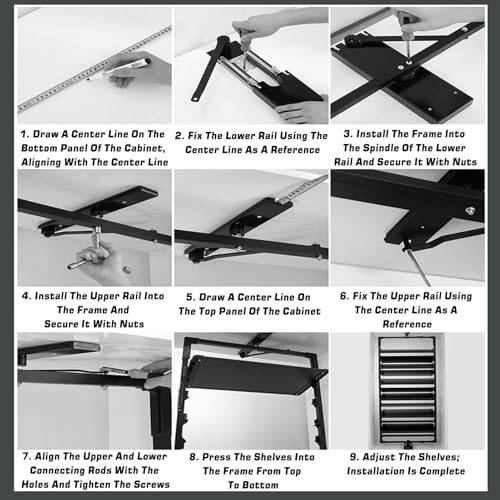 1. Draw A Center Line On The Bottom Panel Of The Cabinet, Aligning With The Center Line

2. Fix The Lower Rail Using The Center Line As A Reference

3. Install The Frame Into The Spindle Of The Lower Rail And Secure It With Nuts

4. Install The Upper Rail Into The Frame And Secure It With Nuts

5. Draw A Center Line On The Top Panel Of The Cabinet

6. Fix The Upper Rail Using The Center Line As A Reference

7. Align The Upper And Lower Connecting Rods With The Holes And Tighten The Screws

8. Press The Shelves Into The Frame From Top To Bottom

9. Adjust The Shelves; Installation Is Complete