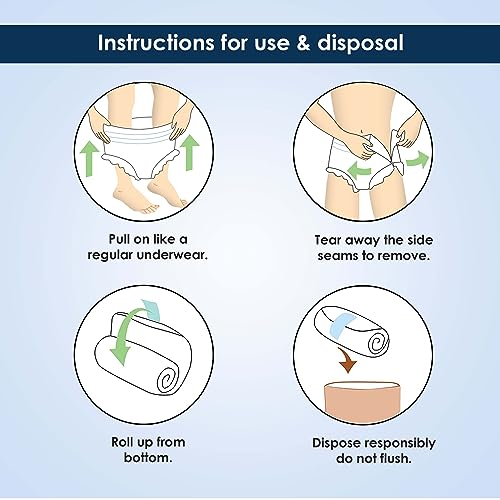 Instructions for use & disposal

Pull on like a regular underwear.

Tear away the side seams to remove.

Roll up from bottom.

Dispose responsibly do not flush.