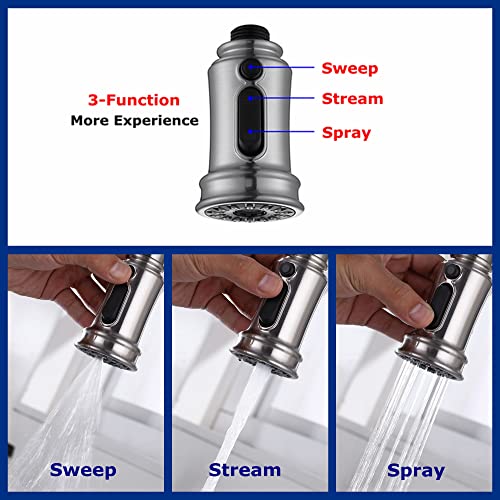 3-Function
More Experience

Sweep
Stream
Spray

Sweep

Stream

Spray