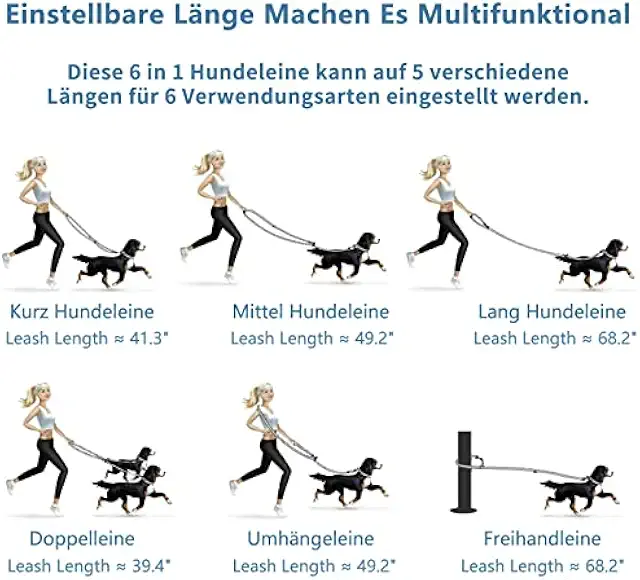 Einstellbare Länge Machen Es Multifunktional

Diese 6 in 1 Hundeleine kann auf 5 verschiedene Längen für 6 Verwendungsarten eingestellt werden.

Kurz Hundeleine
Leash Length ≈ 41.3"

Mittel Hundeleine
Leash Length ≈ 49.2"

Lang Hundeleine
Leash Length ≈ 68.2"

Doppelleine
Leash Length ≈ 39.4"

Umhängeleine
Leash Length ≈ 49.2"

Freihandleine
Leash Length ≈ 68.2"