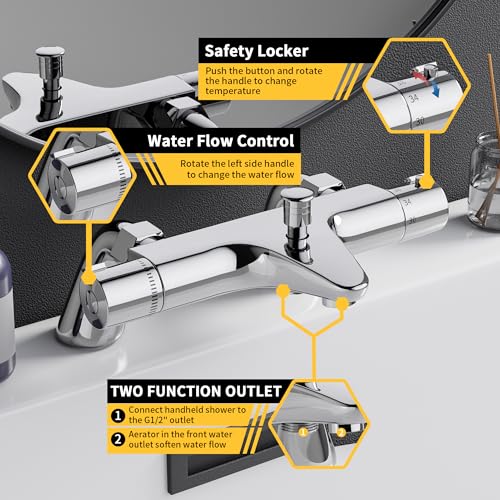 Safety Locker
Push the button and rotate the handle to change temperature

34
30

Water Flow Control
Rotate the left side handle to change the water flow

34
30

TWO FUNCTION OUTLET
1 Connect handheld shower to the G1/2" outlet
2 Aerator in the front water outlet soften water flow

1 2